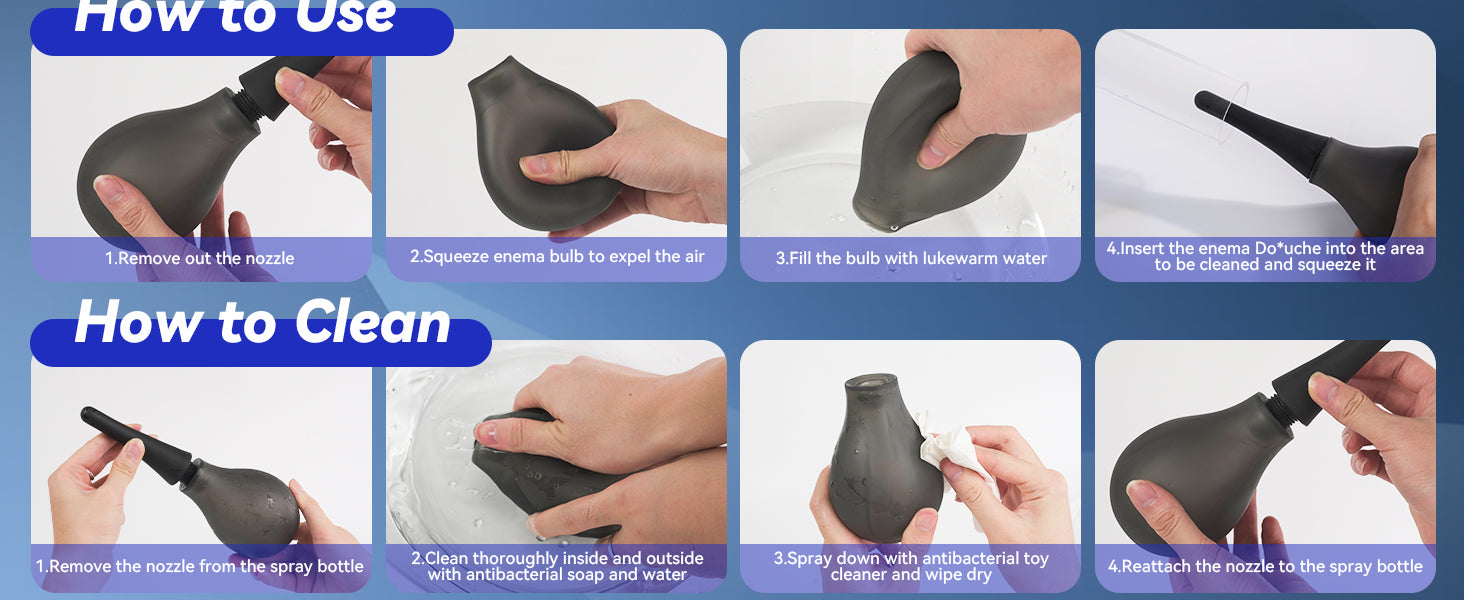 How to Use

1.Remove out the nozzle

2.Squeeze enema bulb to expel the air

3.Fill the bulb with lukewarm water

4.Insert the enema Do*uche into the area to be cleaned and squeeze it

How to Clean

1.Remove the nozzle from the spray bottle

2.Clean thoroughly inside and outside with antibacterial soap and water

3.Spray down with antibacterial toy cleaner and wipe dry

4.Reattach the nozzle to the spray bottle